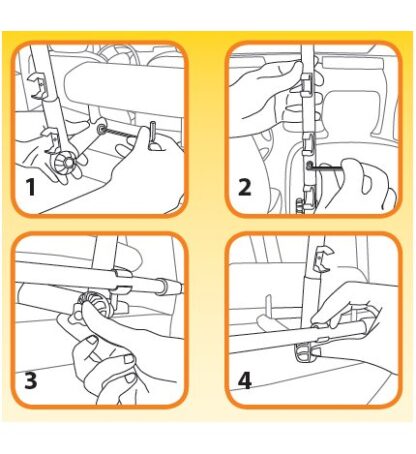 1

2

3

4